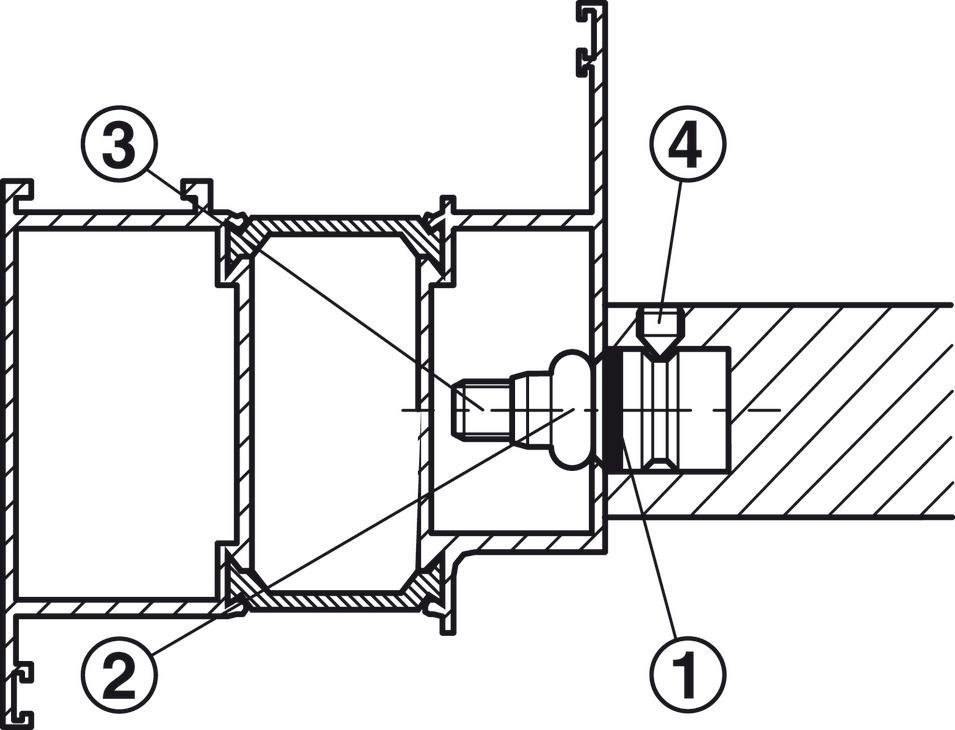 3
4
2
1